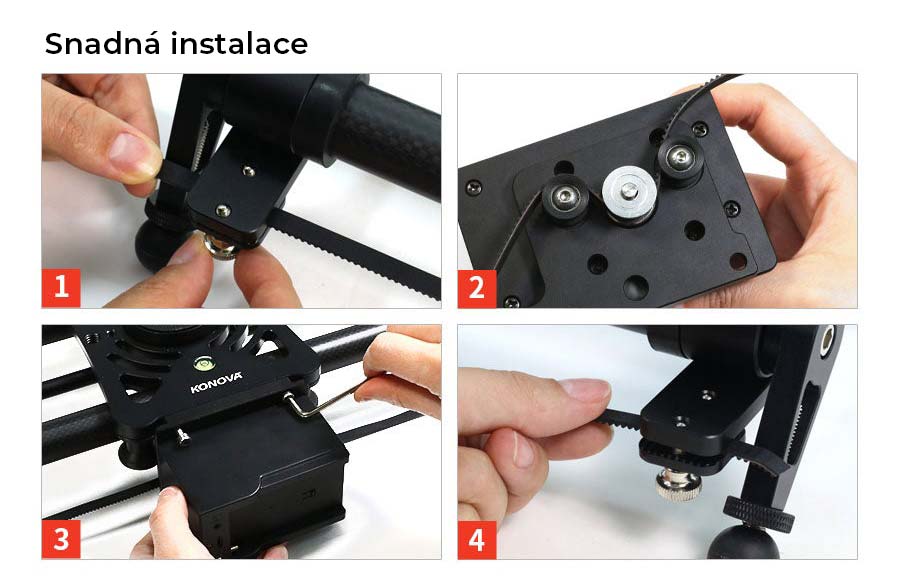 Snadná instalace

1

2

KONOVA

3

4